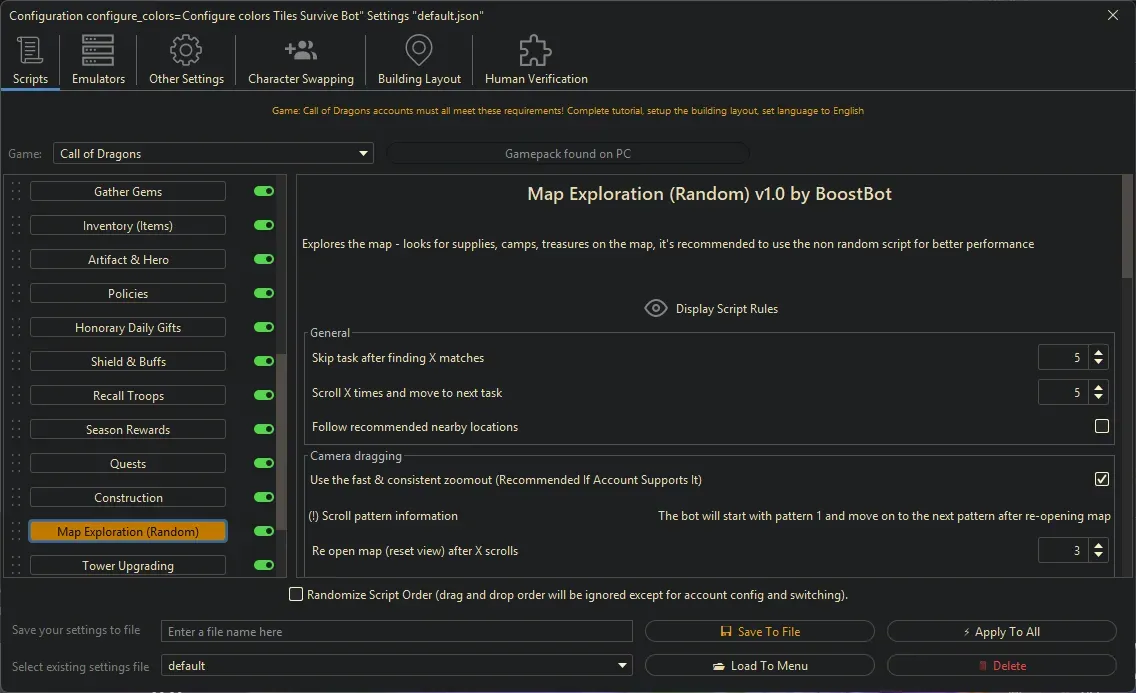 Configuration configure_colors=Configure colors Tiles Survive Bot" Settings "default.json"

Scripts
Emulators
Other Settings
Character Swapping
Building Layout
Human Verification

Game: Call of Dragons accounts must all meet these requirements! Complete tutorial, setup the building layout, set language to English

Game: Call of Dragons
Gamepack found on PC

Gather Gems
Inventory (Items)
Artifact & Hero
Policies
Honorary Daily Gifts
Shield & Buffs
Recall Troops
Season Rewards
Quests
Construction
Map Exploration (Random)
Tower Upgrading

Map Exploration (Random) v1.0 by BoostBot

Explores the map - looks for supplies, camps, treasures on the map, it's recommended to use the non random script for better performance

Display Script Rules

General
Skip task after finding X matches 5
Scroll X times and move to next task 5
Follow recommended nearby locations

Camera dragging
Use the fast & consistent zoomout (Recommended If Account Supports It)
(!) Scroll pattern information The bot will start with pattern 1 and move on to the next pattern after re-opening map
Re open map (reset view) after X scrolls 3

Randomize Script Order (drag and drop order will be ignored except for account config and switching).

Save your settings to file
Enter a file name here
Save To File
Apply To All

Select existing settings file
default
Load To Menu
Delete